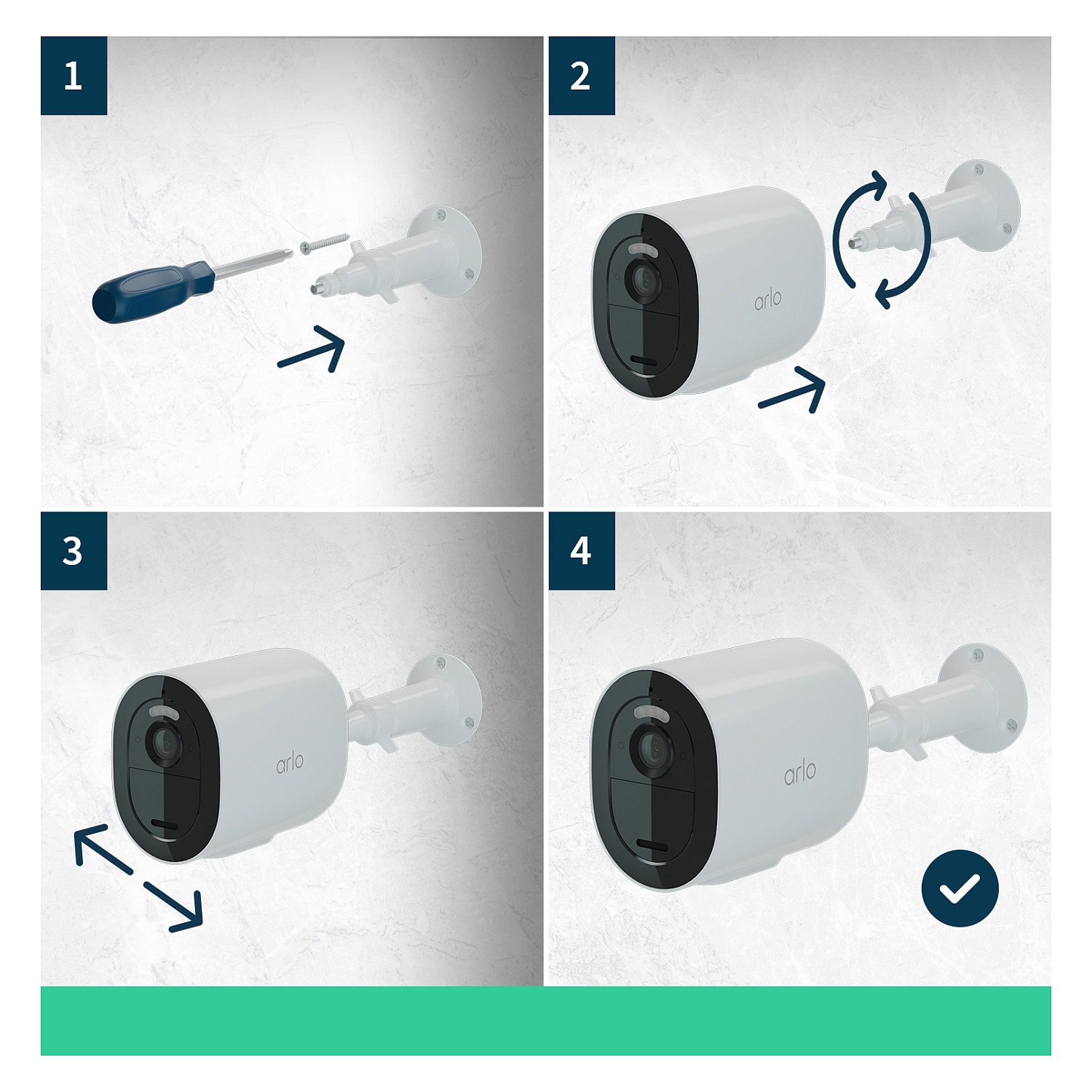 1

2

arlo

3

arlo

4

arlo