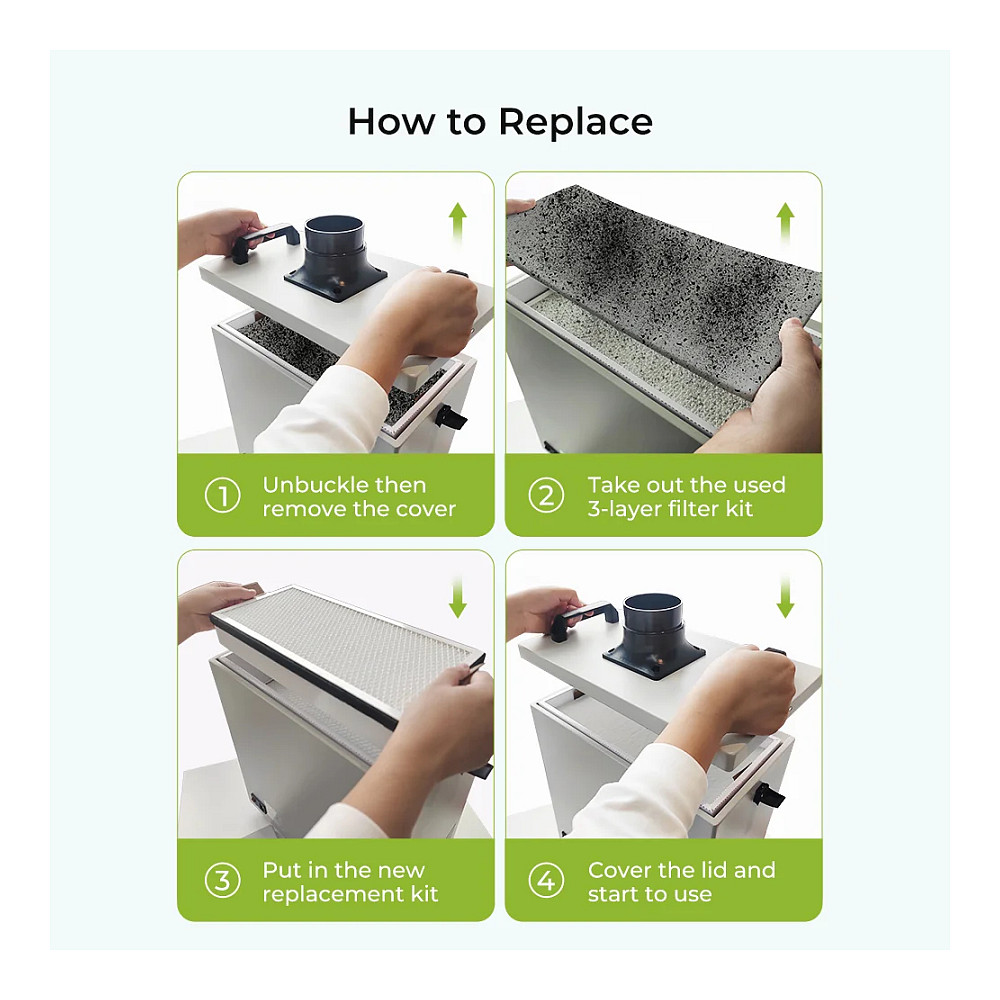 How to Replace

① Unbuckle then remove the cover

② Take out the used 3-layer filter kit

③ Put in the new replacement kit

④ Cover the lid and start to use