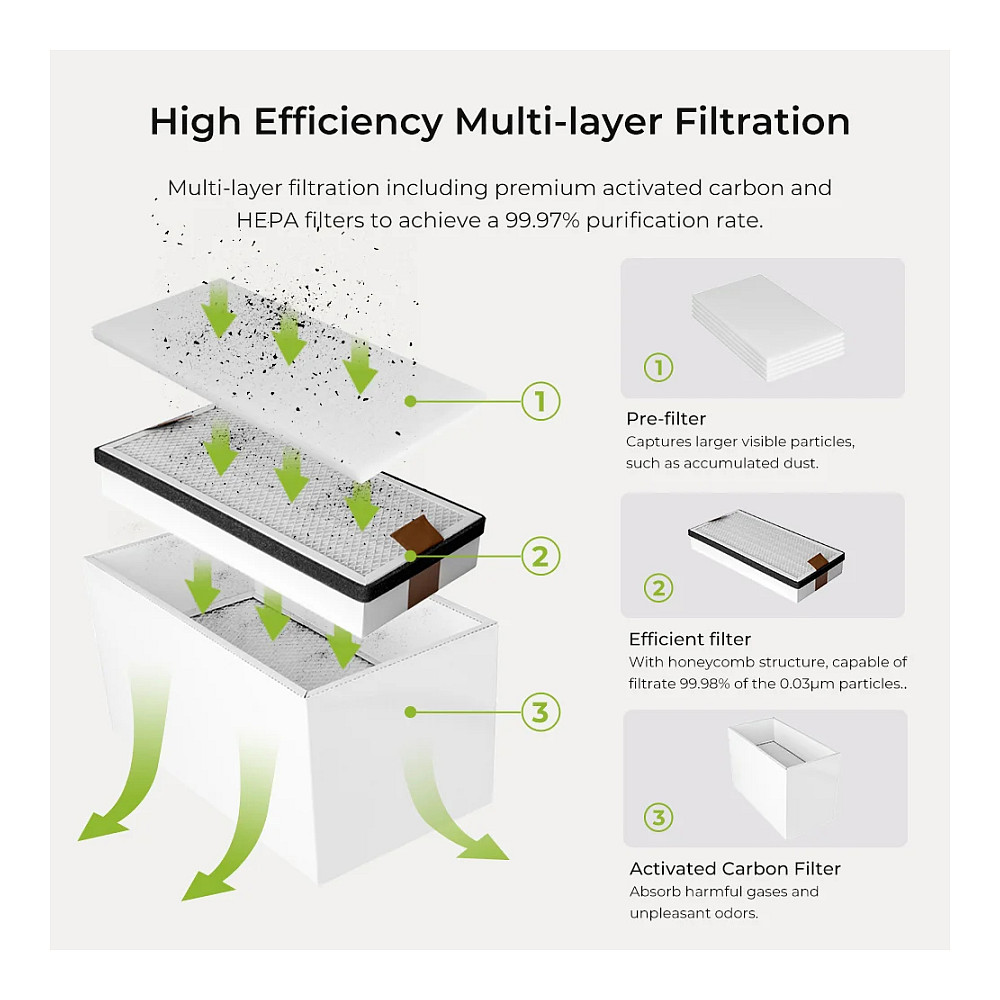 High Efficiency Multi-layer Filtration

Multi-layer filtration including premium activated carbon and HEPA filters to achieve a 99.97% purification rate.

1

2

3

1

Pre-filter
Captures larger visible particles, such as accumulated dust.

2

Efficient filter
With honeycomb structure, capable of filtrate 99.98% of the 0.03μm particles..

3

Activated Carbon Filter
Absorb harmful gases and unpleasant odors.