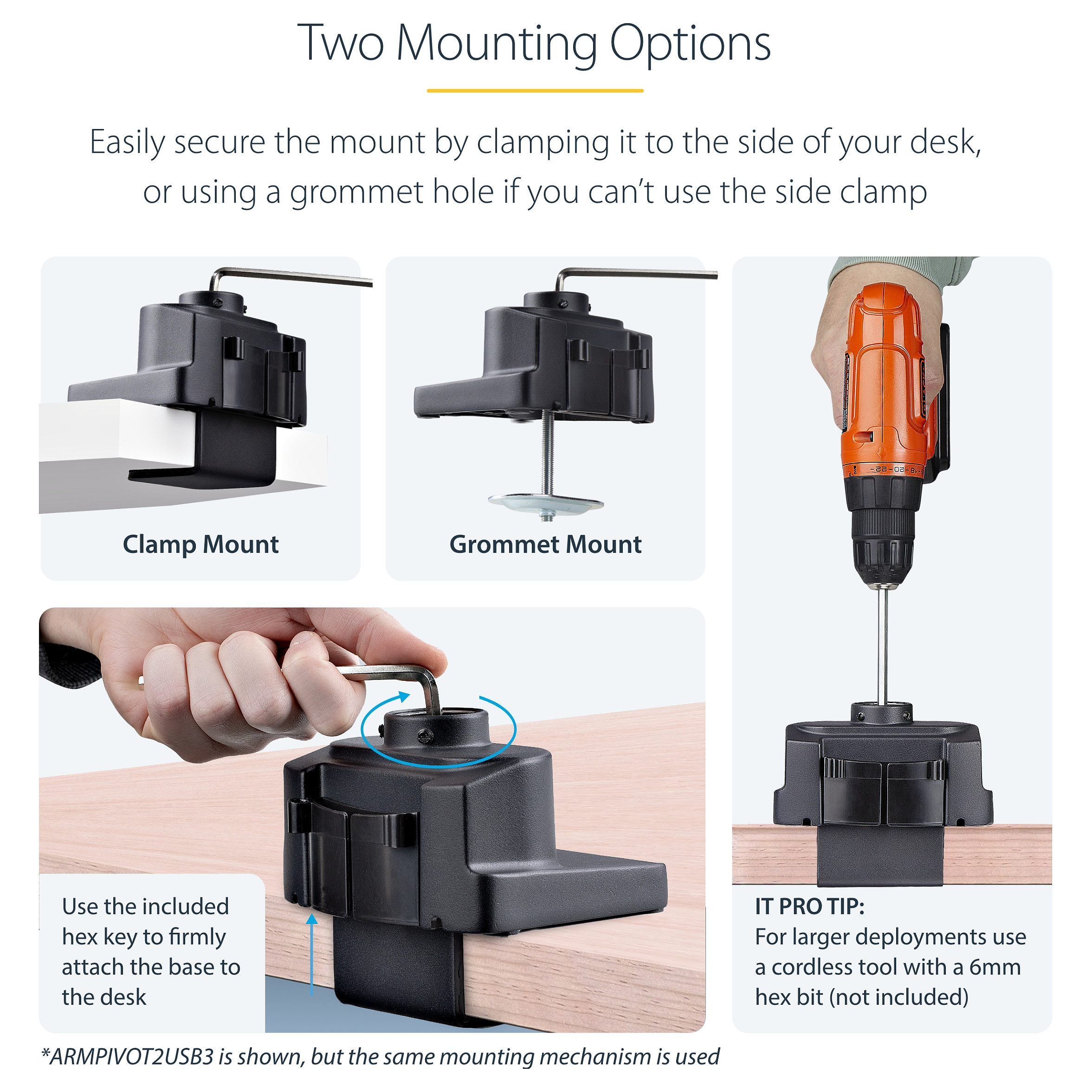 Two Mounting Options

Easily secure the mount by clamping it to the side of your desk, or using a grommet hole if you can't use the side clamp

Clamp Mount

Grommet Mount

Use the included hex key to firmly attach the base to the desk

IT PRO TIP:
For larger deployments use a cordless tool with a 6mm hex bit (not included)

*ARMPIVOT2USB3 is shown, but the same mounting mechanism is used